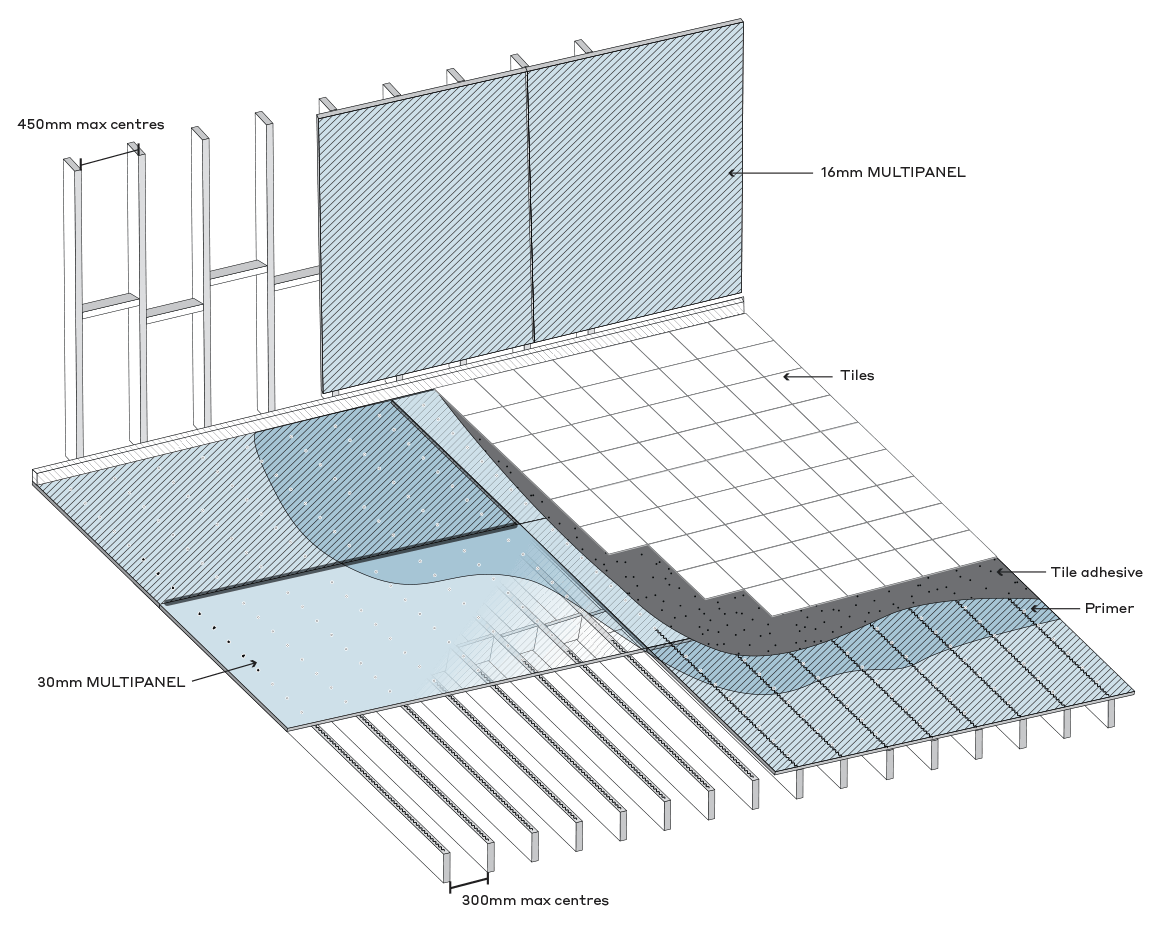 450mm max centres

16mm MULTIPANEL

Tiles

Tile adhesive

Primer

30mm MULTIPANEL

300mm max centres